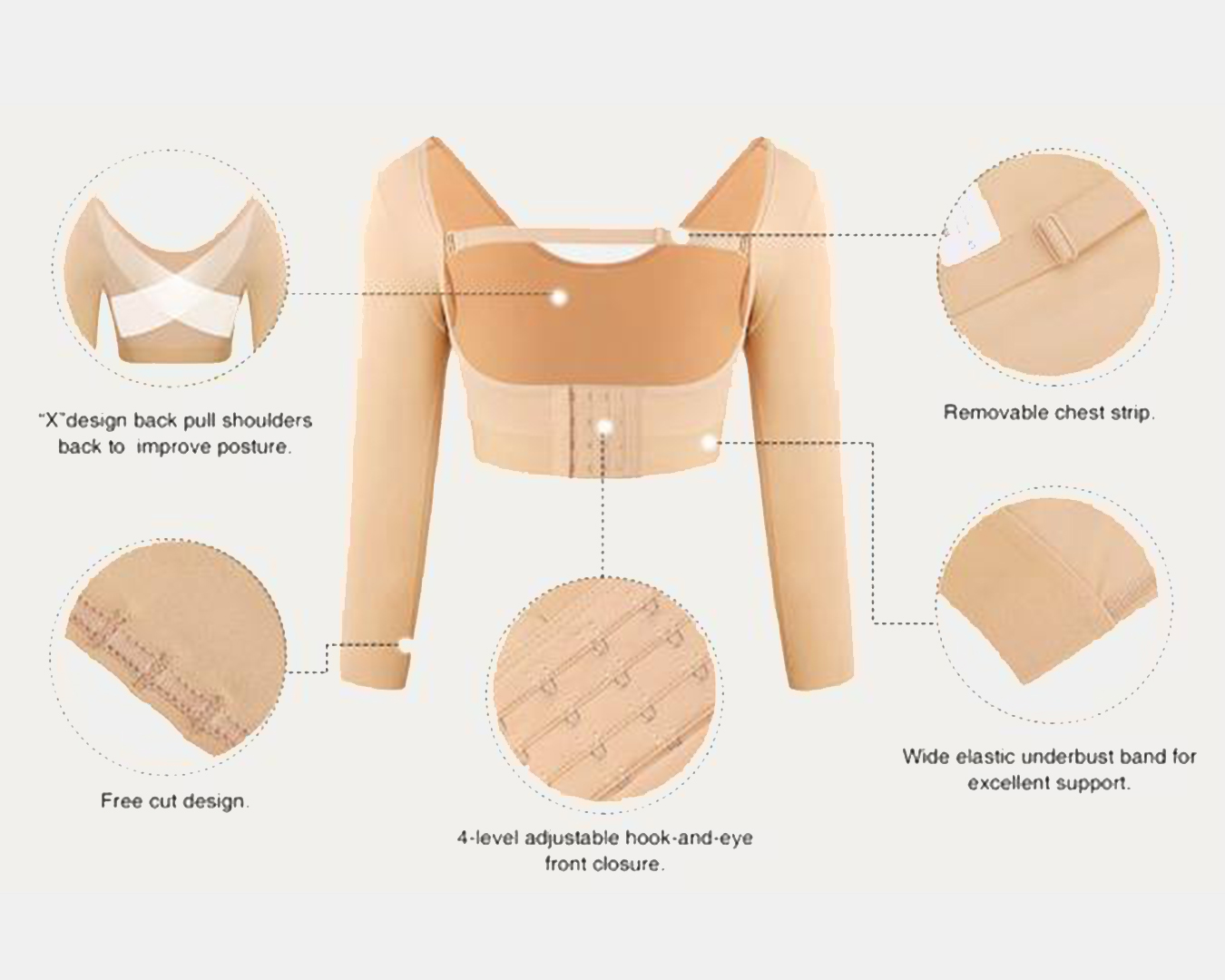 "X"design back pull shoulders back to improve posture.

Removable chest strip.

Free cut design.

4-level adjustable hook-and-eye front closure.

Wide elastic underbust band for excellent support.